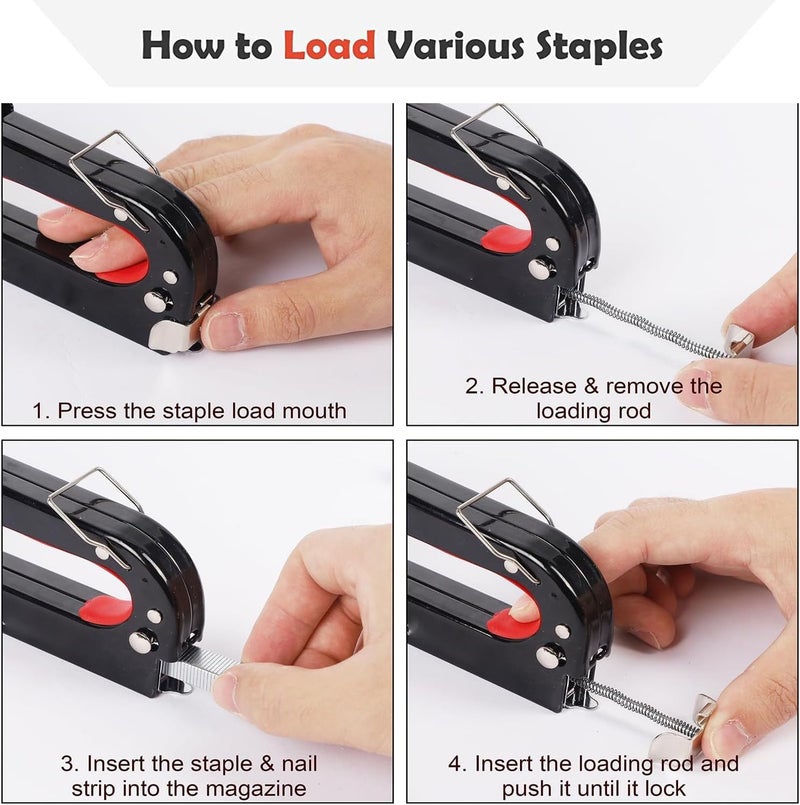 How to Load Various Staples

1. Press the staple load mouth

2. Release & remove the loading rod

3. Insert the staple & nail strip into the magazine

4. Insert the loading rod and push it until it lock